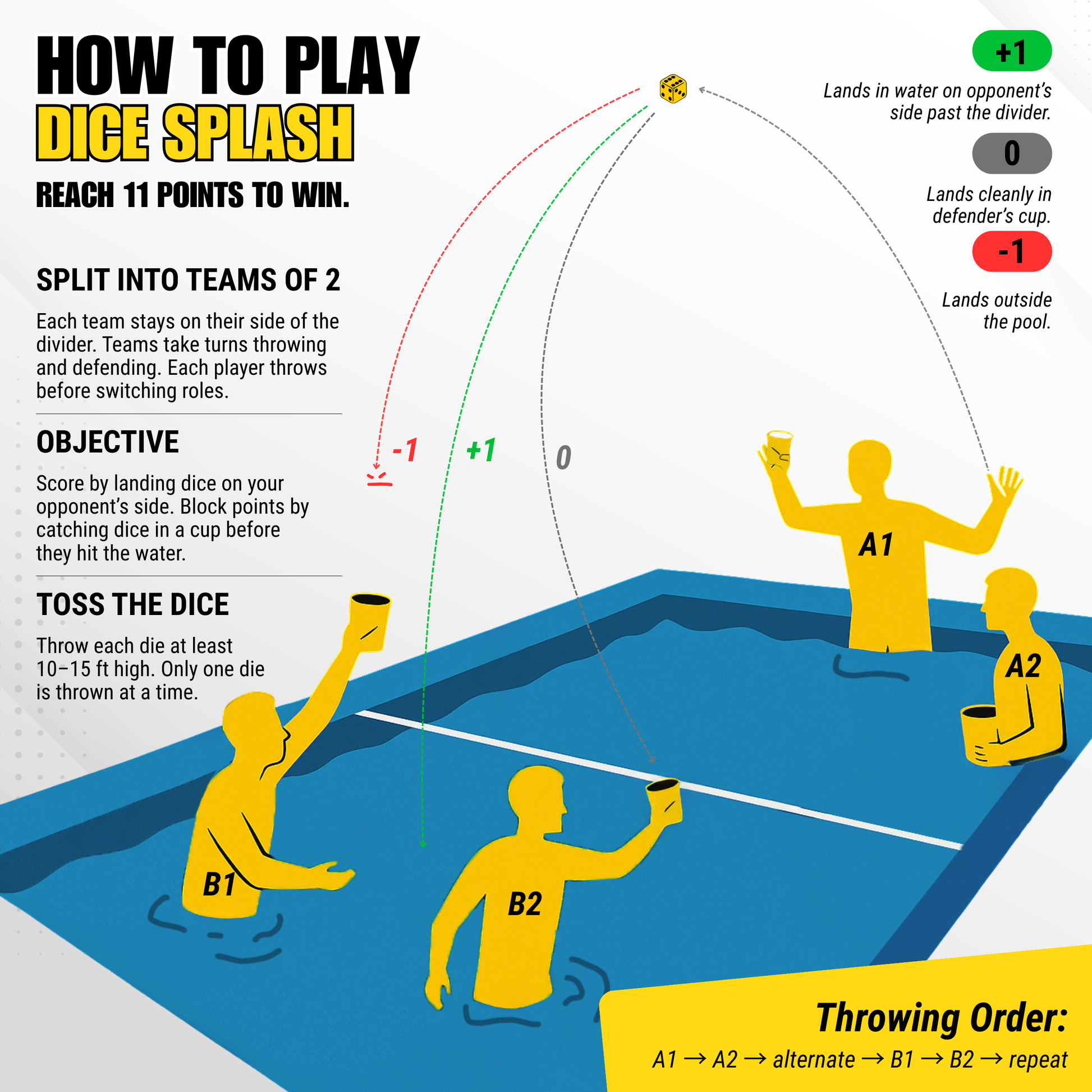 HOW TO PLAY
DICE SPLASH
REACH 11 POINTS TO WIN.

SPLIT INTO TEAMS OF 2

Each team stays on their side of the divider. Teams take turns throwing and defending. Each player throws before switching roles.

OBJECTIVE

Score by landing dice on your opponent's side. Block points by catching dice in a cup before they hit the water.

TOSS THE DICE

Throw each die at least 10–15 ft high. Only one die is thrown at a time.

+1
Lands in water on opponent's side past the divider.

0
Lands cleanly in defender's cup.

-1
Lands outside the pool.

-1
+1
0

A1
A2
B1
B2

Throwing Order:
A1 → A2 → alternate → B1 → B2 → repeat